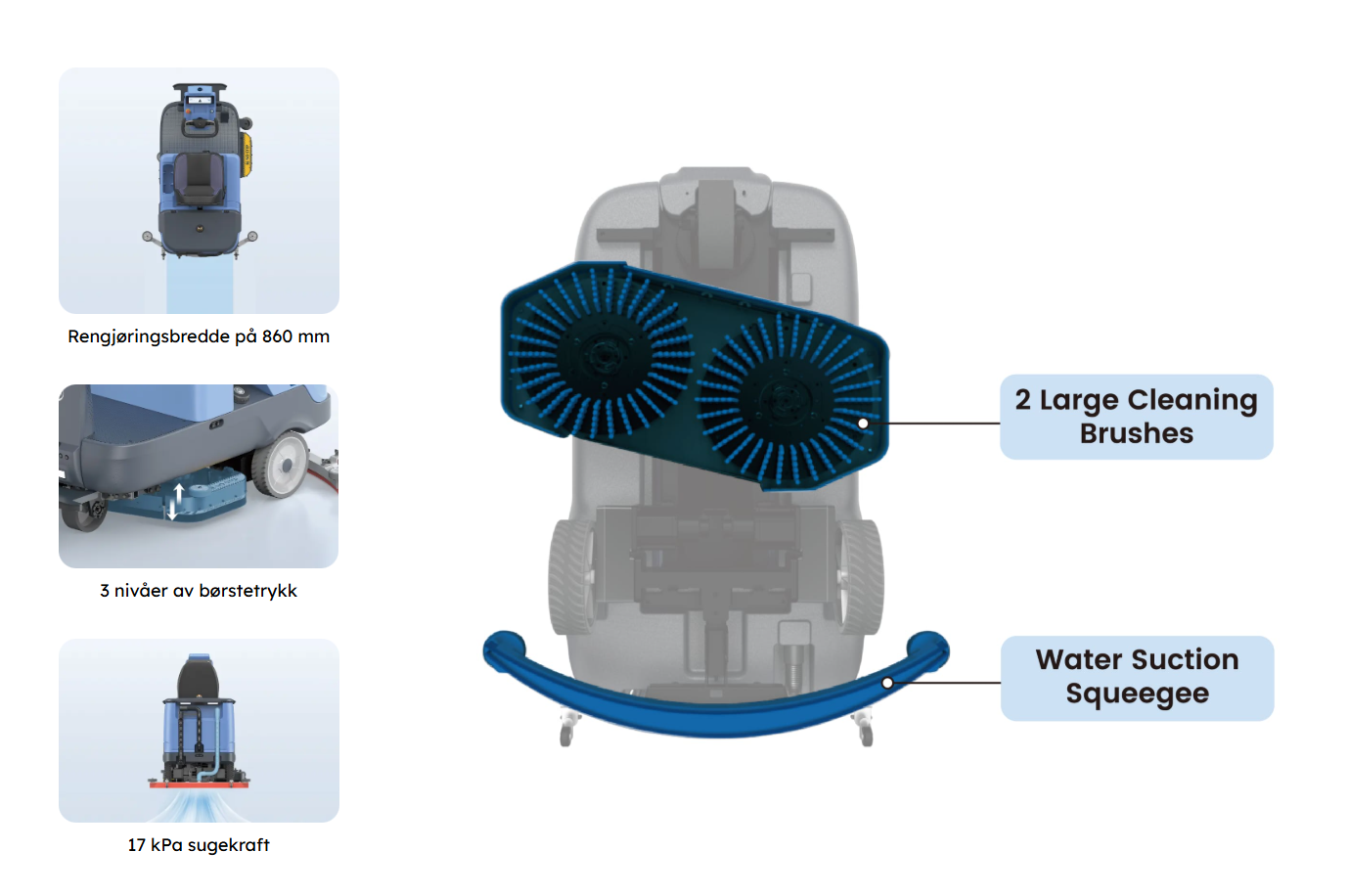 Rengjøringsbredde på 860 mm

3 nivåer av børstetrykk

17 kPa sugekraft

2 Large Cleaning Brushes

Water Suction Squeegee