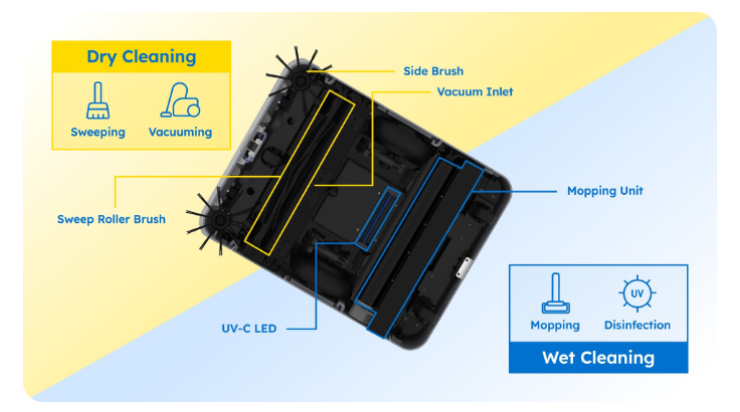 Dry Cleaning

Sweeping

Vacuuming

Side Brush

Vacuum Inlet

Sweep Roller Brush

Mopping Unit

UV-C LED

UV

Mopping

Disinfection

Wet Cleaning